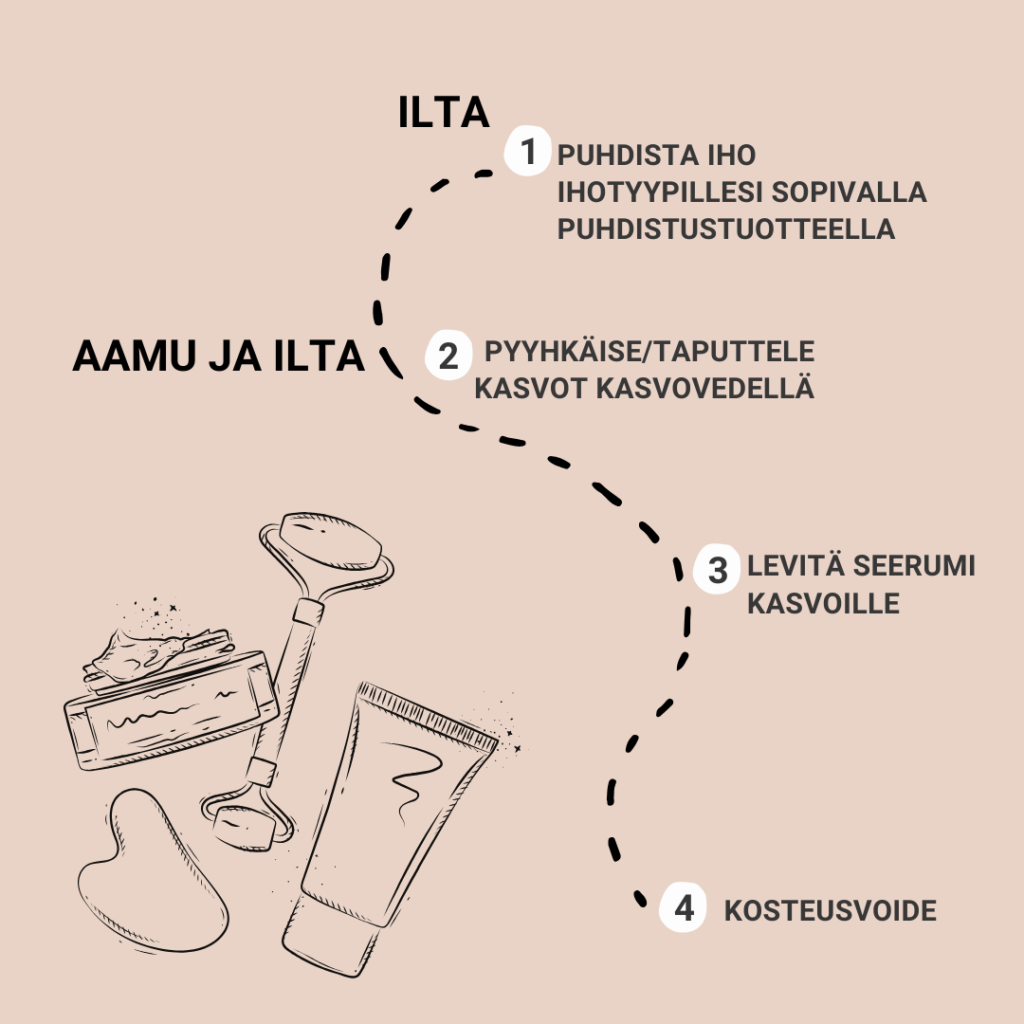 ILTA

1 PUHDISTA IHO IHOTYYPILLESI SOPIVALLA PUHDISTUSTUOTTEELLA

AAMU JA ILTA

2 PYYHKÄISE/TAPUTTELE KASVOT KASVOVEDELLÄ

3 LEVITÄ SEERUMI KASVOILLE

4 KOSTEUSVOIDE